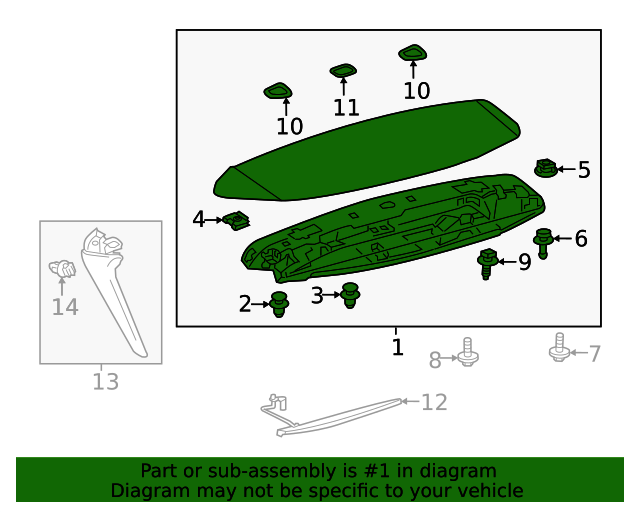 10
11
10
5
4
6
9
2
3
14
1
8
7
13
12

Part or sub-assembly is #1 in diagram
Diagram may not be specific to your vehicle