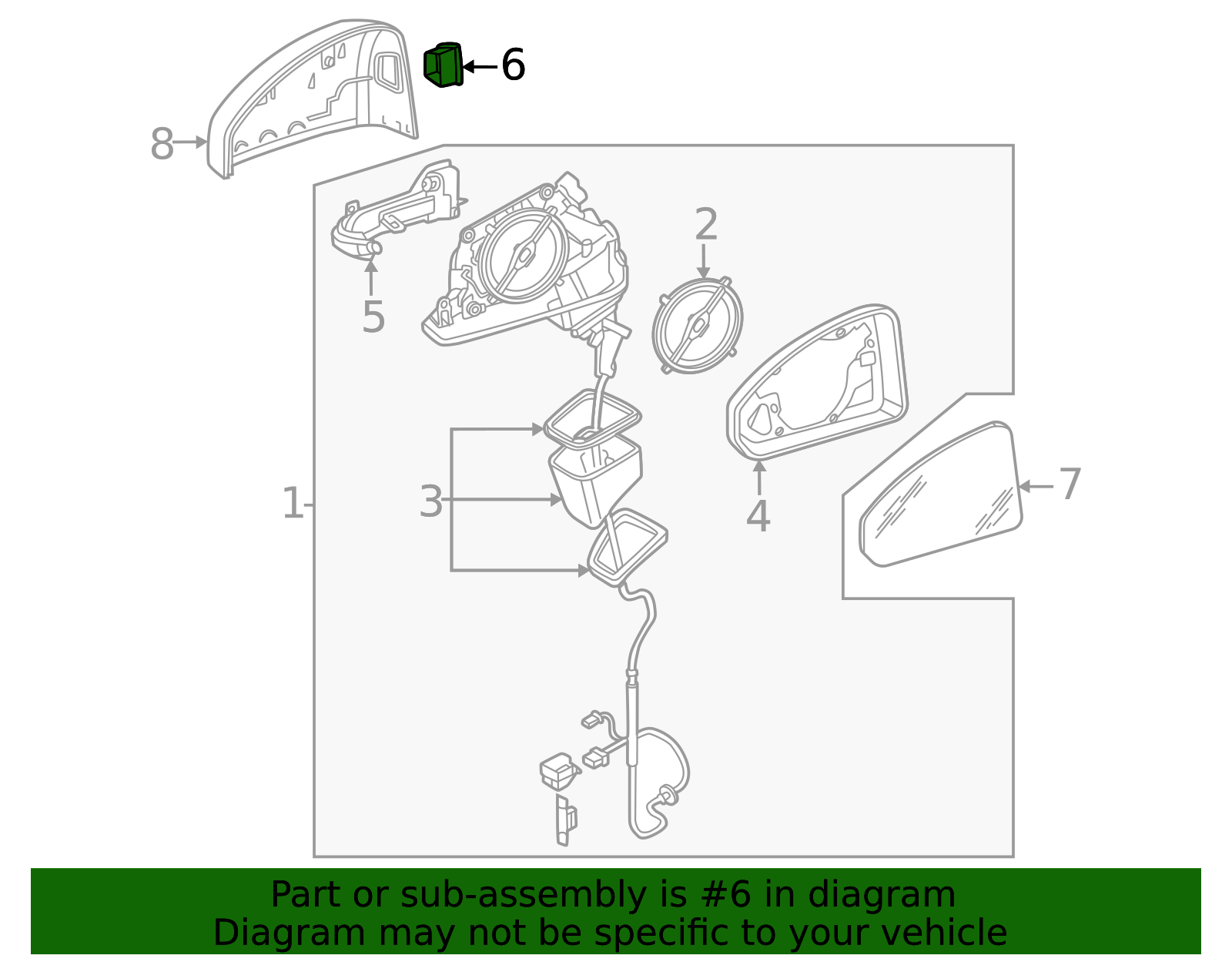 6
8
2
5
1
3
4
7

Part or sub-assembly is #6 in diagram
Diagram may not be specific to your vehicle