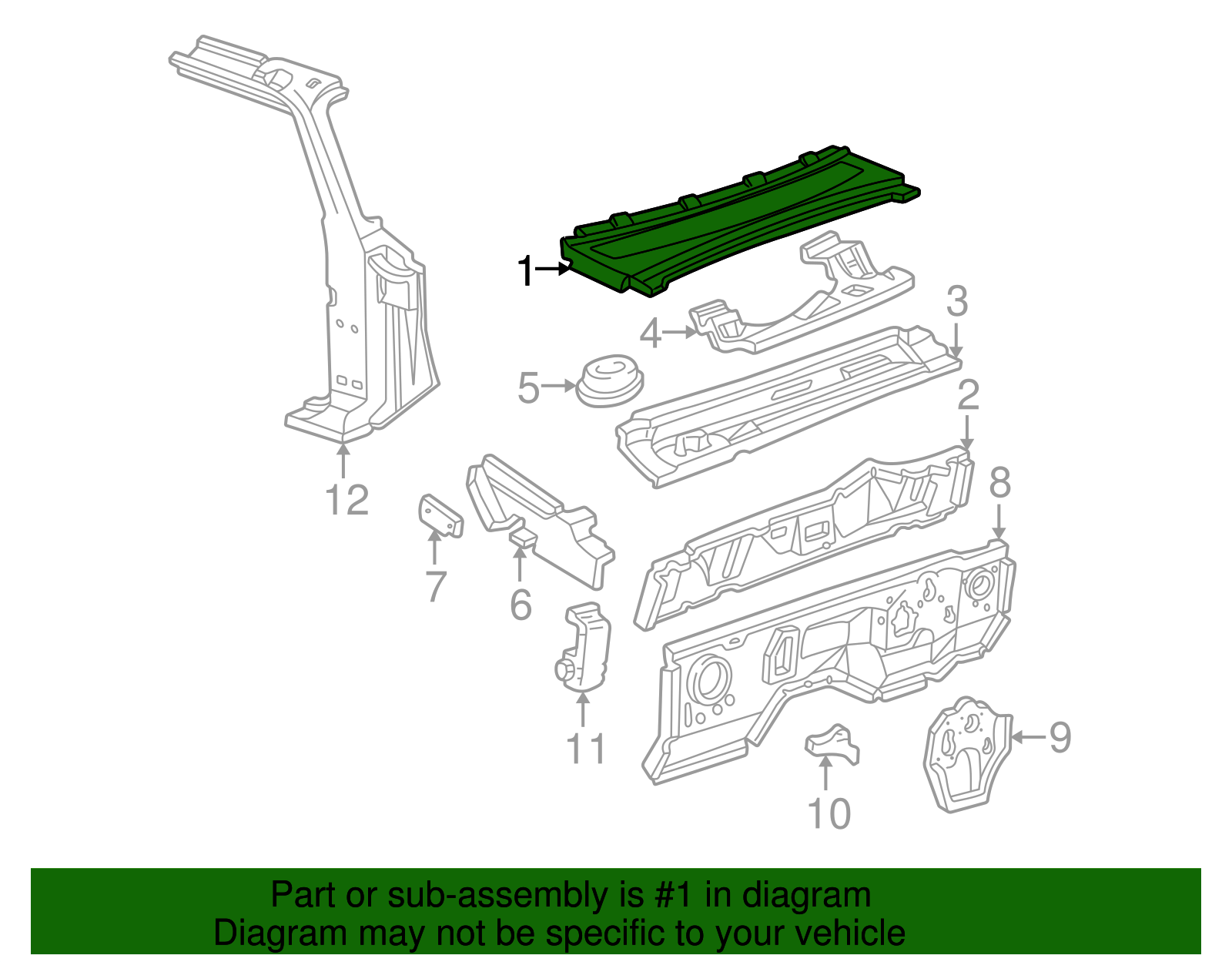 1
3
4
5
2
12
8
7
6
11
9
10

Part or sub-assembly is #1 in diagram
Diagram may not be specific to your vehicle