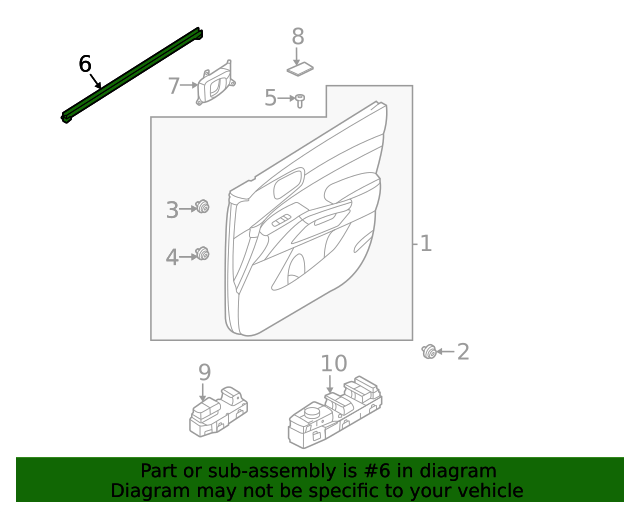 6
7
8
5
3
4
1
2
9
10

Part or sub-assembly is #6 in diagram
Diagram may not be specific to your vehicle