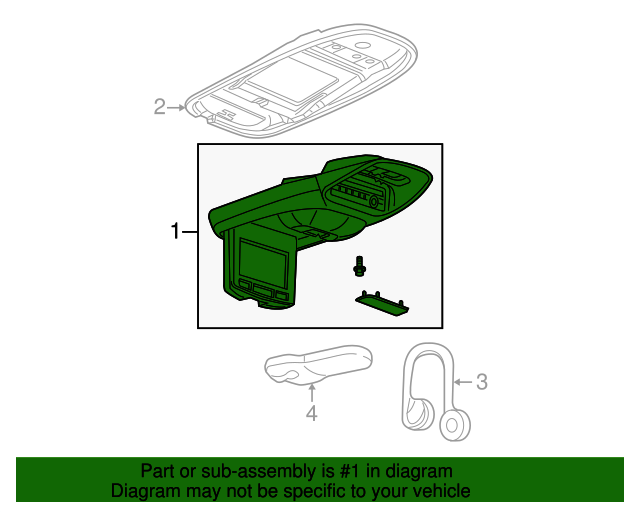 2
1
3
4
Part or sub-assembly is #1 in diagram
Diagram may not be specific to your vehicle