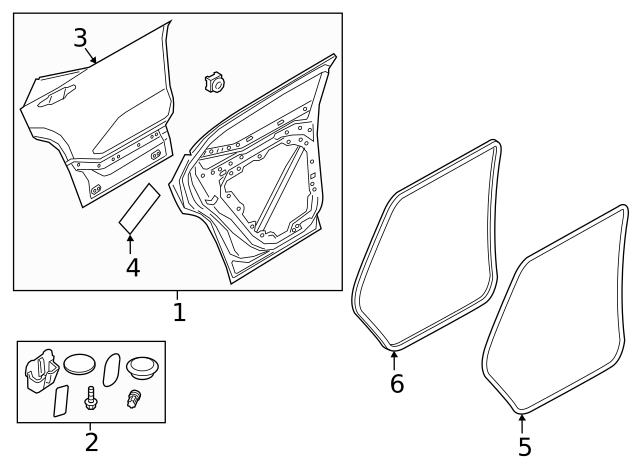 3
4
1
2
6
5