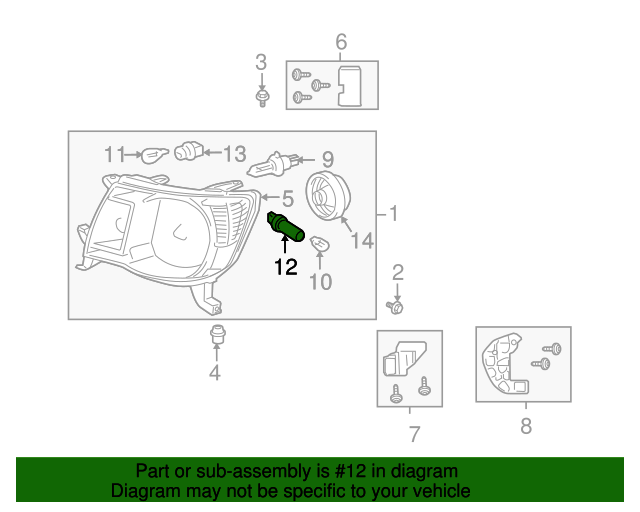 6
3
11
13
9
5
1
14
12
10
2
4
7
8

Part or sub-assembly is #12 in diagram
Diagram may not be specific to your vehicle