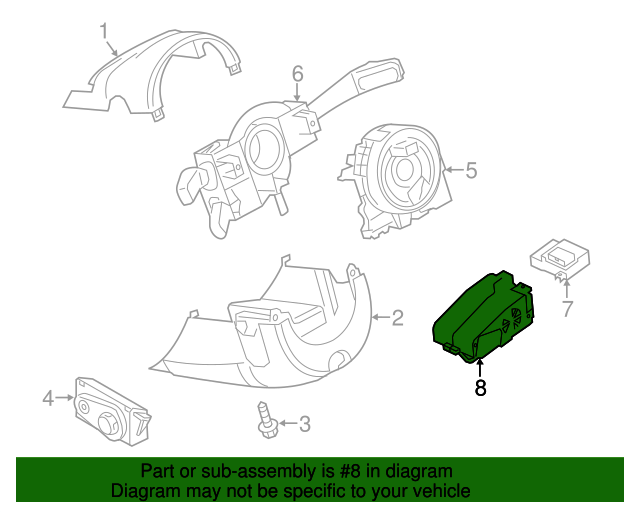 1
6
5
2
7
8
4
3

Part or sub-assembly is #8 in diagram
Diagram may not be specific to your vehicle