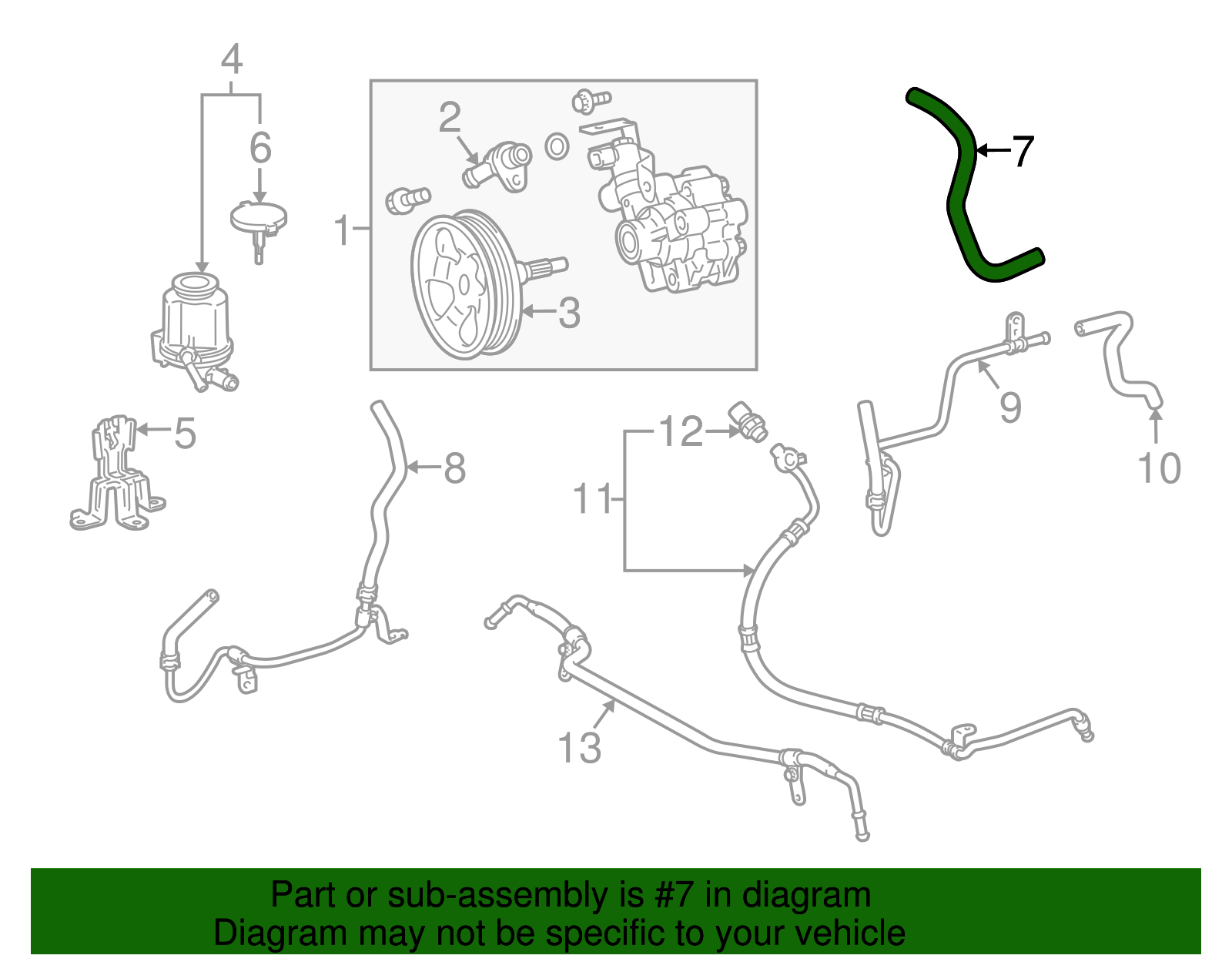 4
6
2
1
3
7
5
8
12
11
9
10
13

Part or sub-assembly is #7 in diagram
Diagram may not be specific to your vehicle