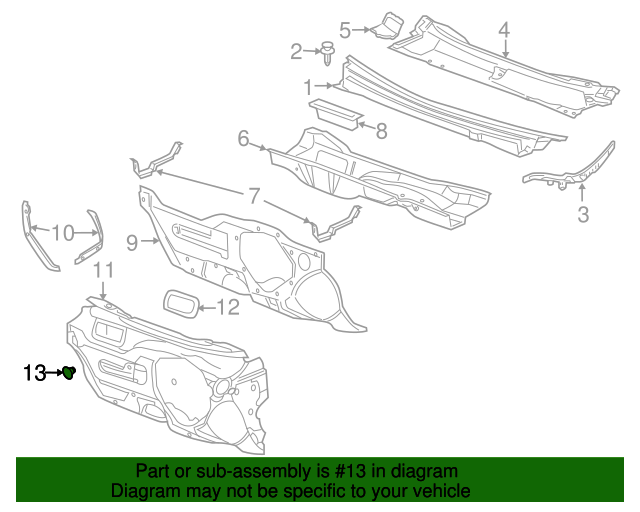 5
4
2
1
8
6
3
7
10
9
11
12
13

Part or sub-assembly is #13 in diagram
Diagram may not be specific to your vehicle