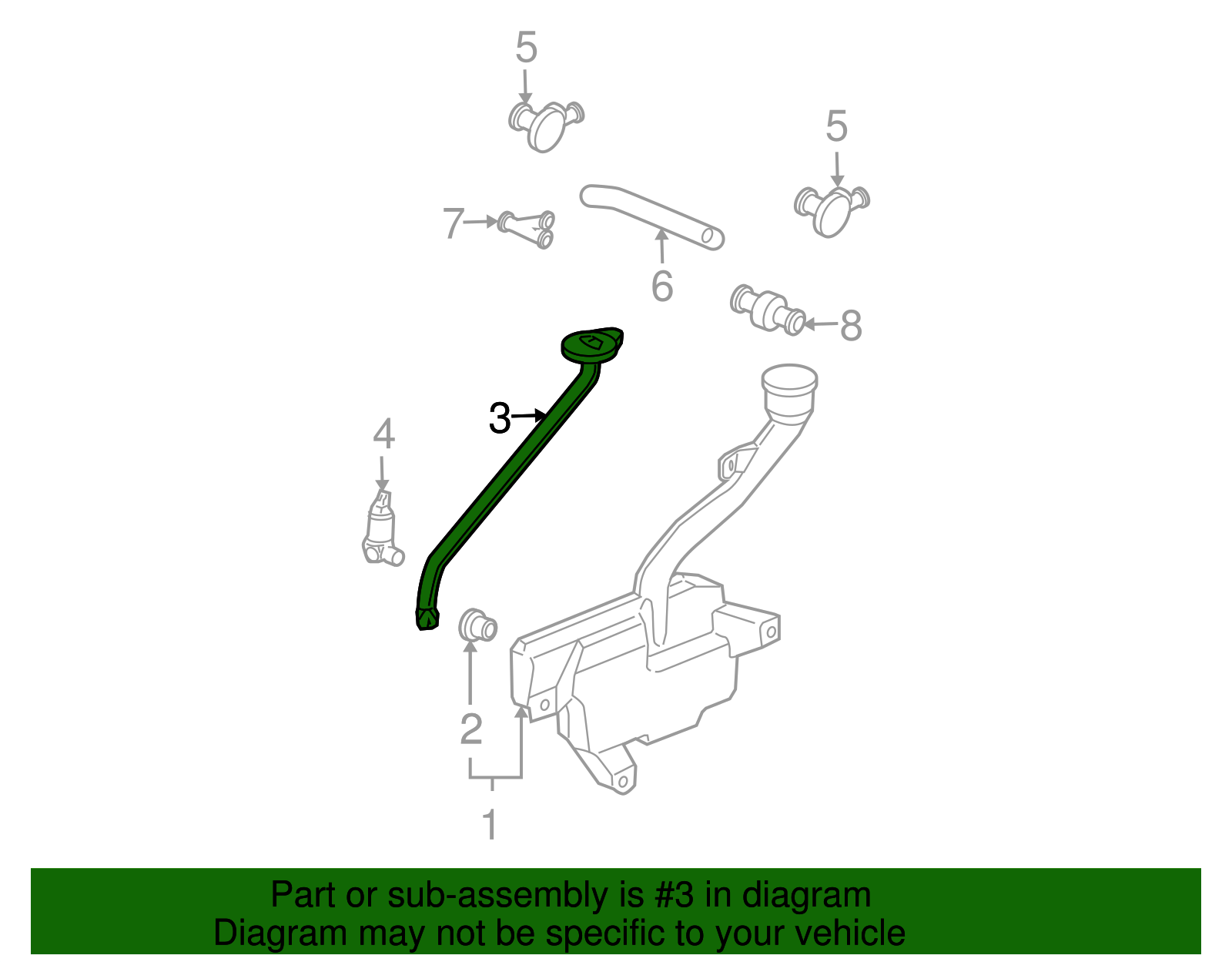 5

5

7

6

8

3

4

2

1

Part or sub-assembly is #3 in diagram
Diagram may not be specific to your vehicle