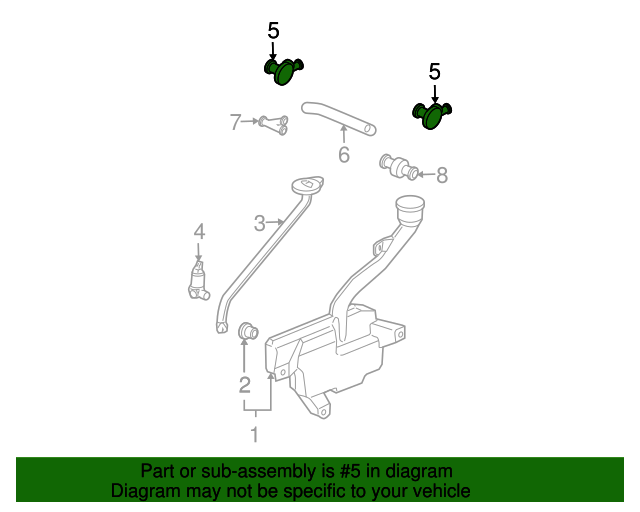 5
5
7
6
8
3
4
2
1

Part or sub-assembly is #5 in diagram
Diagram may not be specific to your vehicle