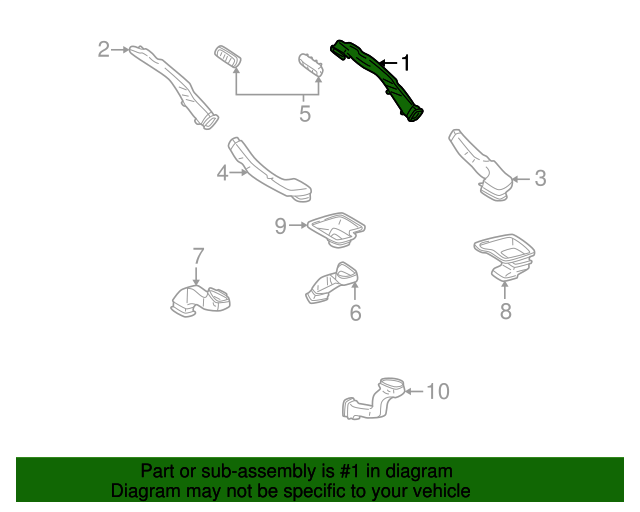 2

5

1

4

3

9

7

6

8

10

Part or sub-assembly is #1 in diagram
Diagram may not be specific to your vehicle