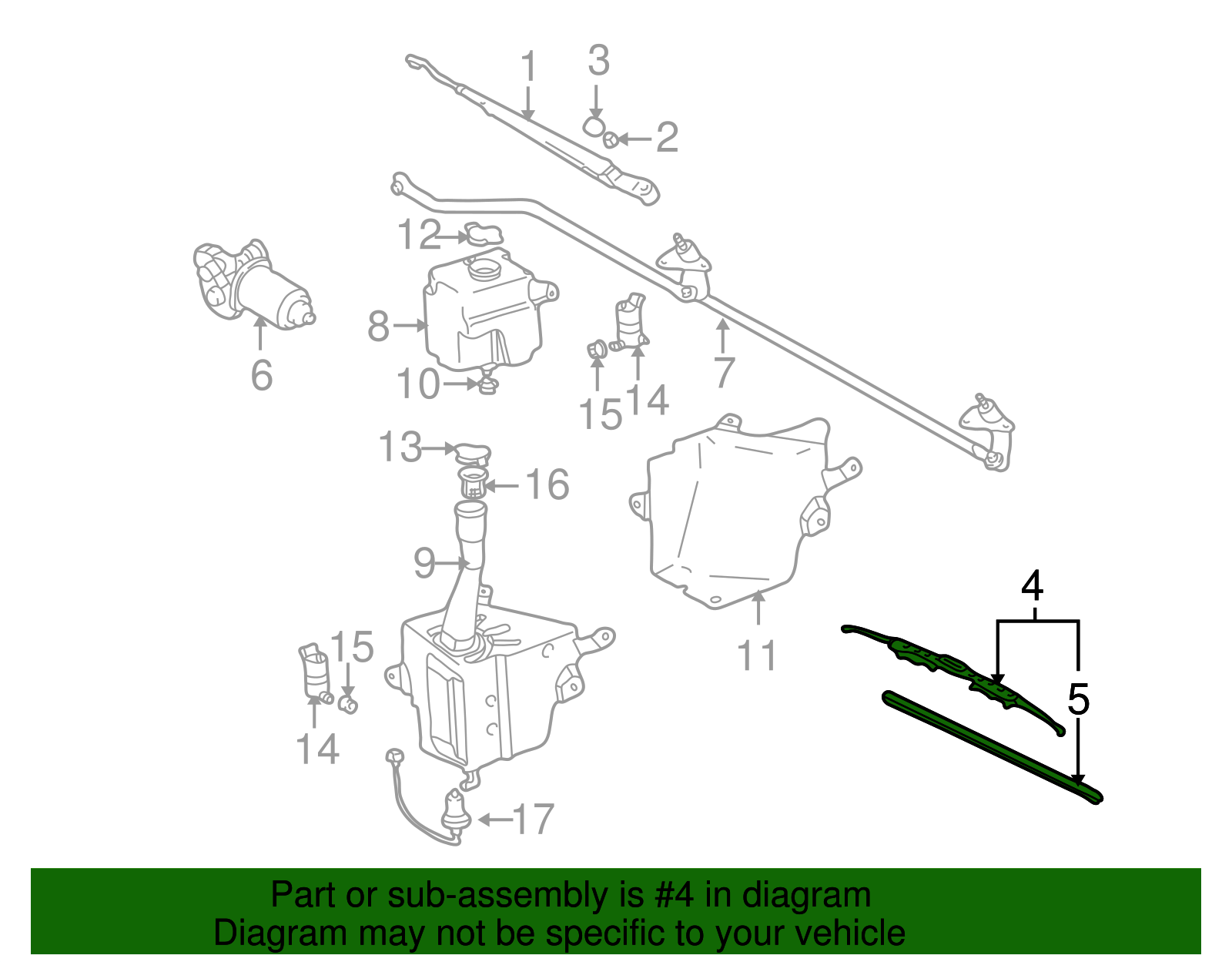 1
3
2
12
8
6
10
15
14
7
13
16
9
11
15
14
17
4
5

Part or sub-assembly is #4 in diagram
Diagram may not be specific to your vehicle