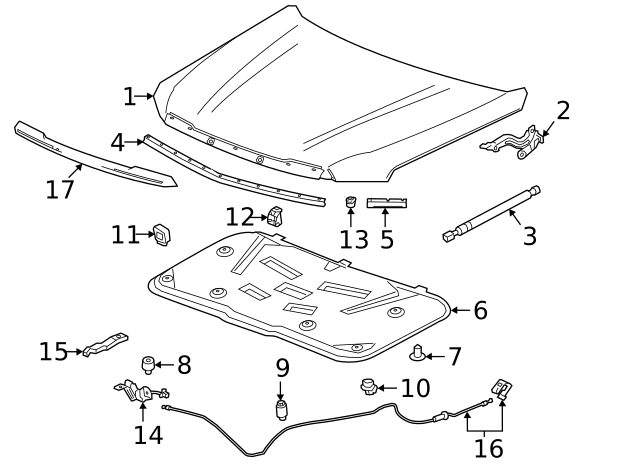 1
2
4
17
12
13
5
3
11
6
15
8
7
9
10
14
16