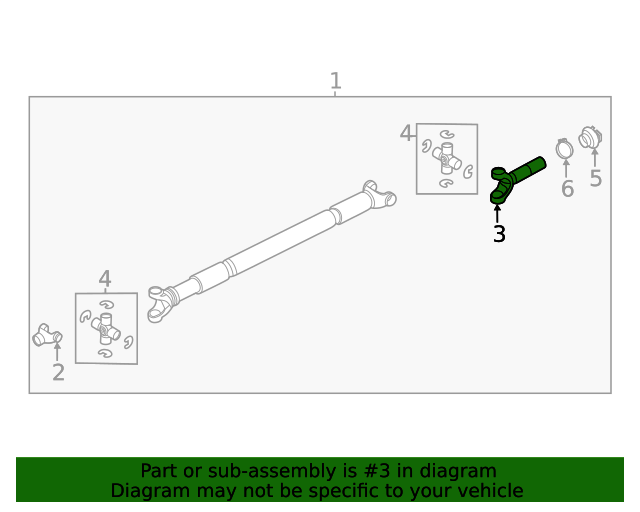 1

4

6

5

3

4

2

Part or sub-assembly is #3 in diagram
Diagram may not be specific to your vehicle