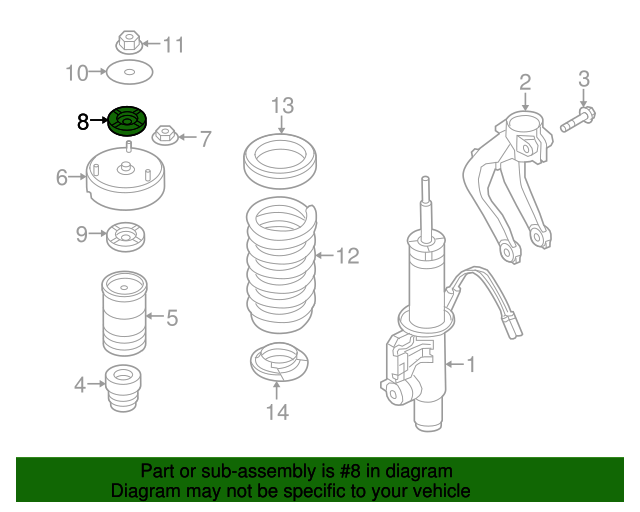 11
10
8
7
6
9
5
4
13
12
14
2
3
1

Part or sub-assembly is #8 in diagram
Diagram may not be specific to your vehicle