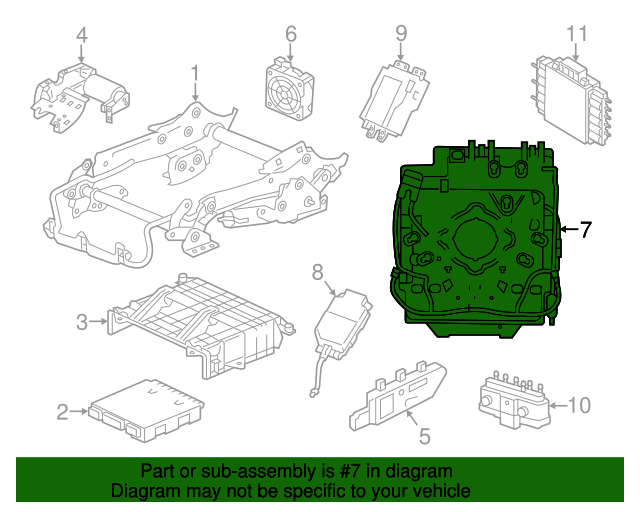 4
6
9
11
1
7
8
3
2
5
10

Part or sub-assembly is #7 in diagram
Diagram may not be specific to your vehicle