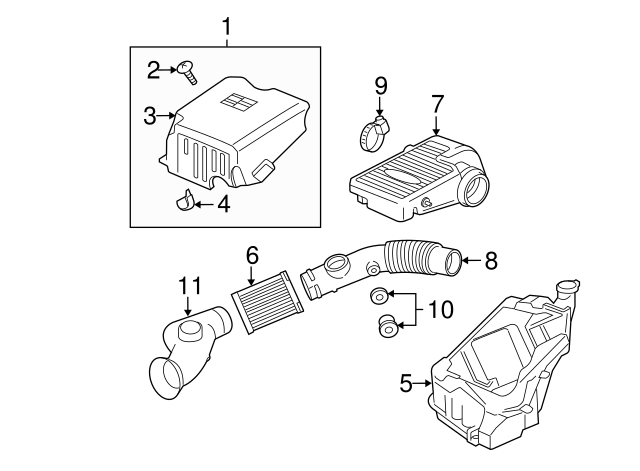 1
2
3
4
9
7
6
8
11
10
5