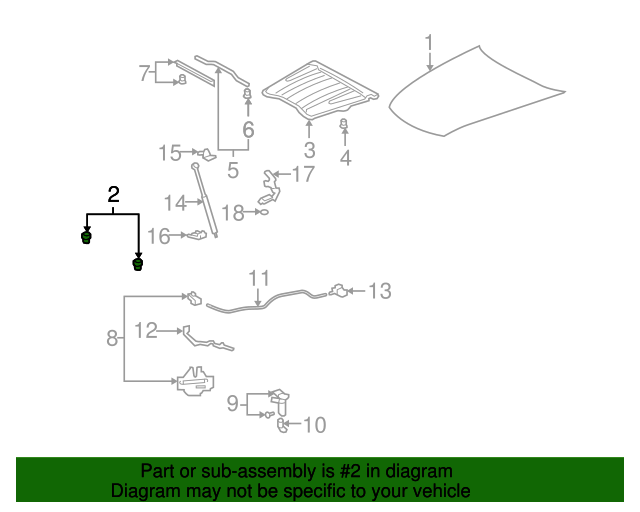 1
7
6
3
4
15
5
17
2
14
18
16
11
13
8
12
9
10

Part or sub-assembly is #2 in diagram
Diagram may not be specific to your vehicle