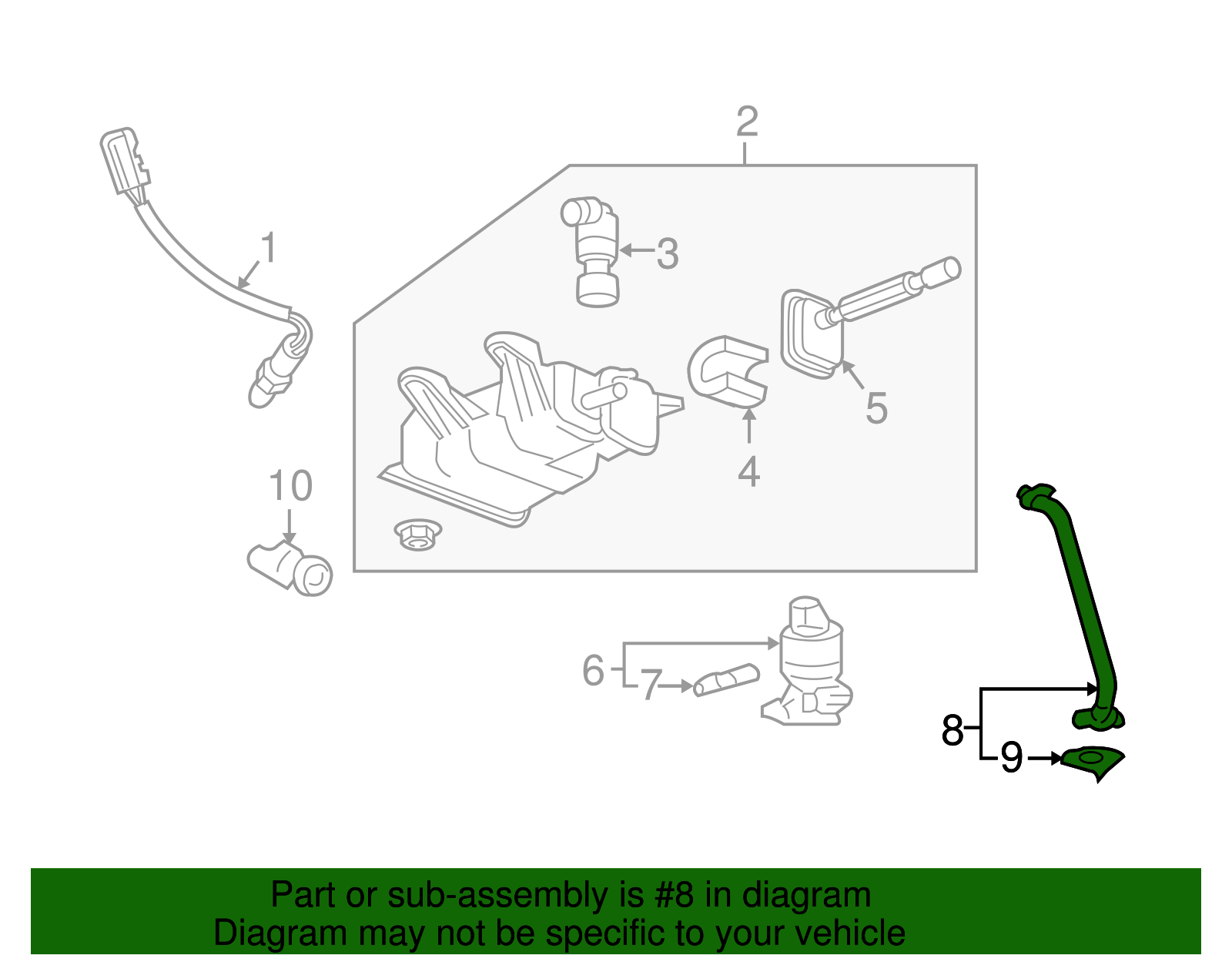 2

1

3

5

4

10

6

7

8

9

Part or sub-assembly is #8 in diagram
Diagram may not be specific to your vehicle