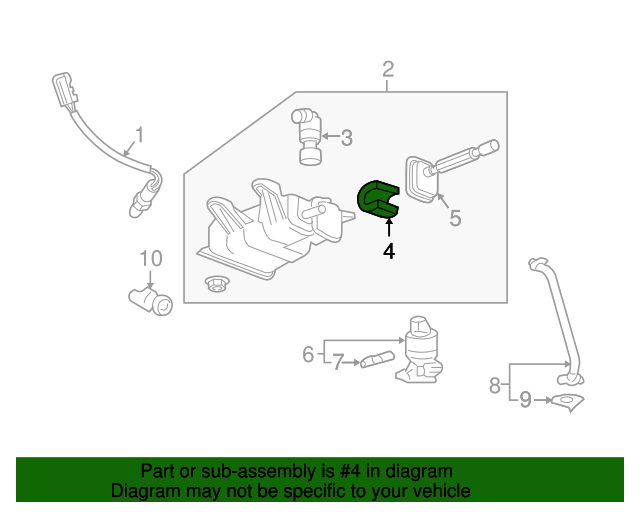 2
1
3
5
4
10
6
7
8
9

Part or sub-assembly is #4 in diagram
Diagram may not be specific to your vehicle