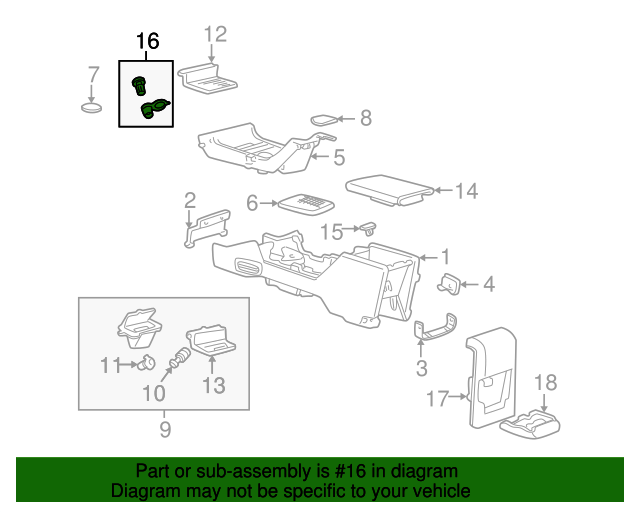 16
12
7
8
5
14
2
6
15
1
4
3
11
10
13
9
17
18

Part or sub-assembly is #16 in diagram
Diagram may not be specific to your vehicle