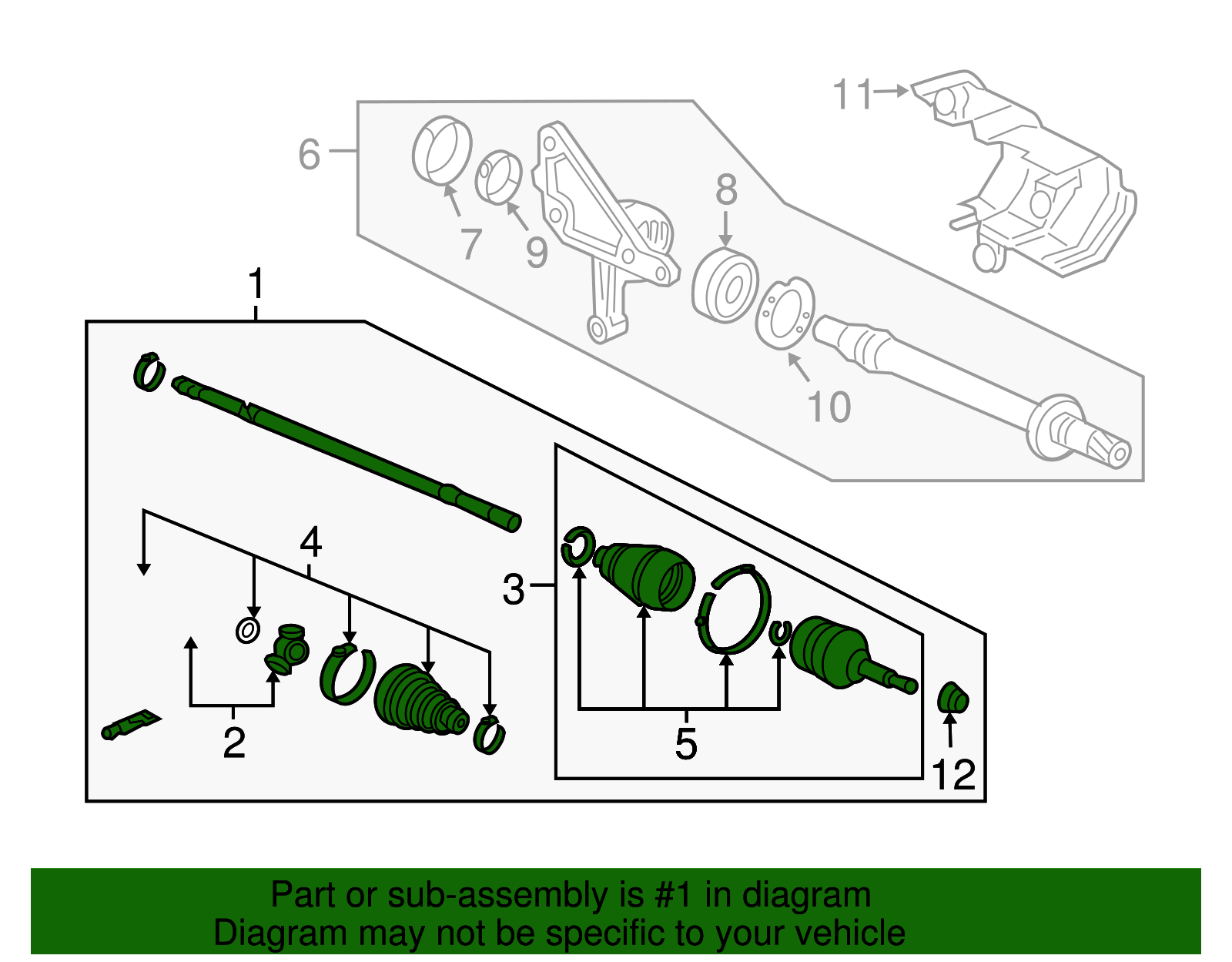 11
6
7
9
8
10
1
4
3
2
5
12

Part or sub-assembly is #1 in diagram
Diagram may not be specific to your vehicle