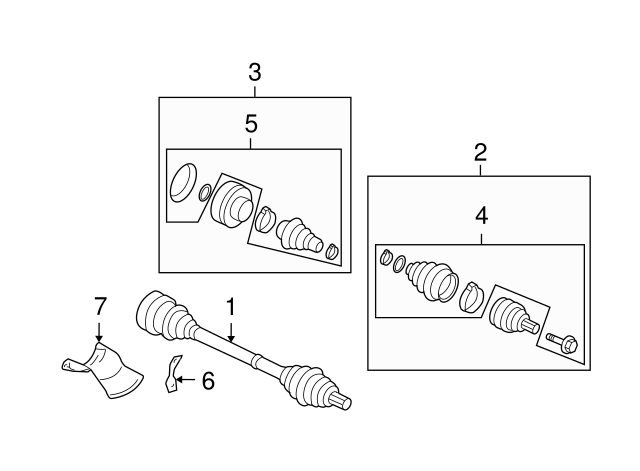 3
5
2
4
7
1
6