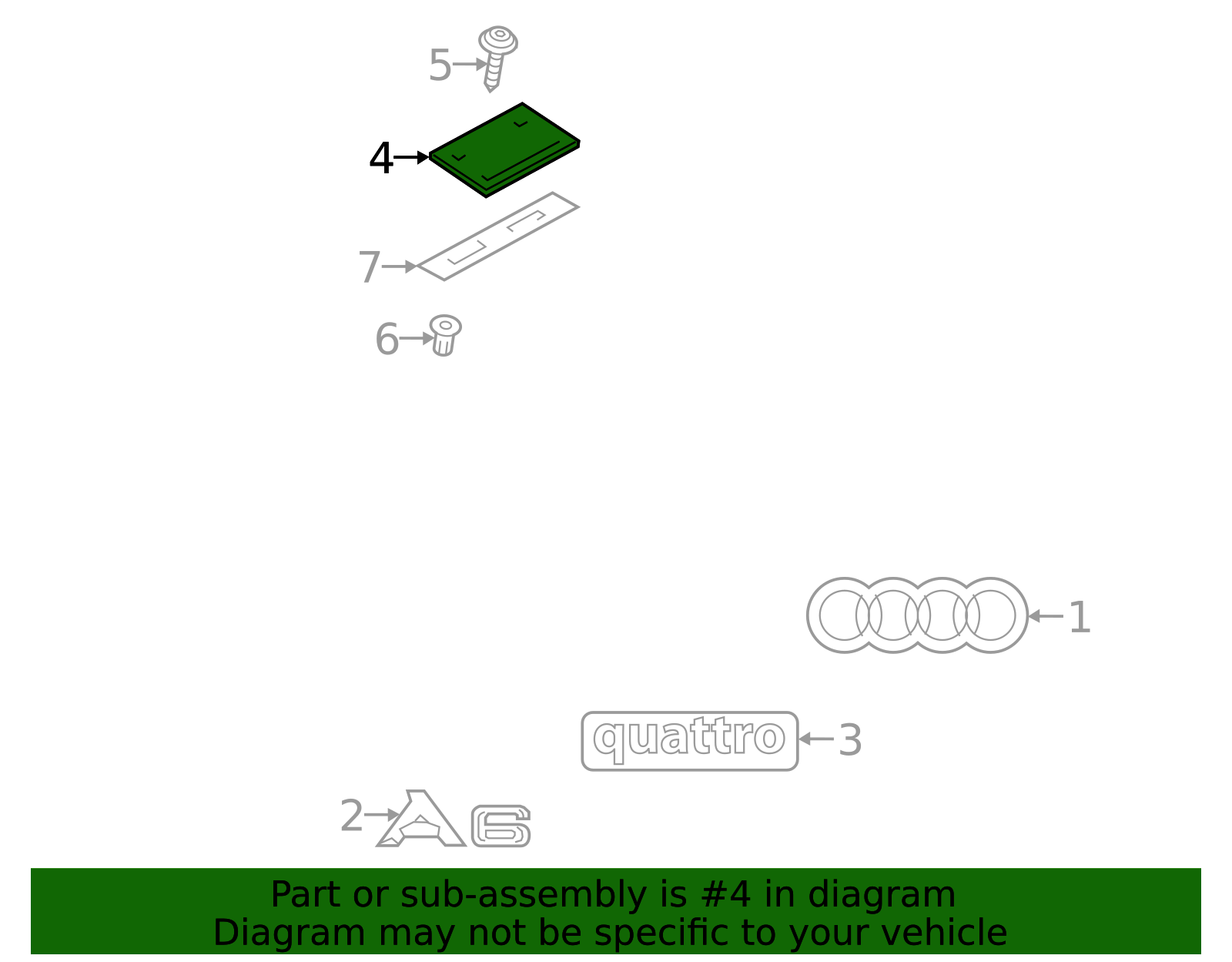 5

4

7

6

1

quattro

3

2

A6

Part or sub-assembly is #4 in diagram
Diagram may not be specific to your vehicle