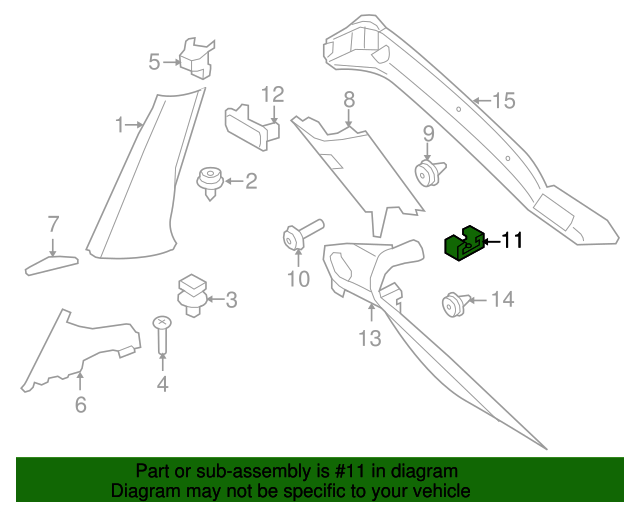 5
12
8
15
1
9
2
7
11
10
3
14
13
4
6

Part or sub-assembly is #11 in diagram
Diagram may not be specific to your vehicle