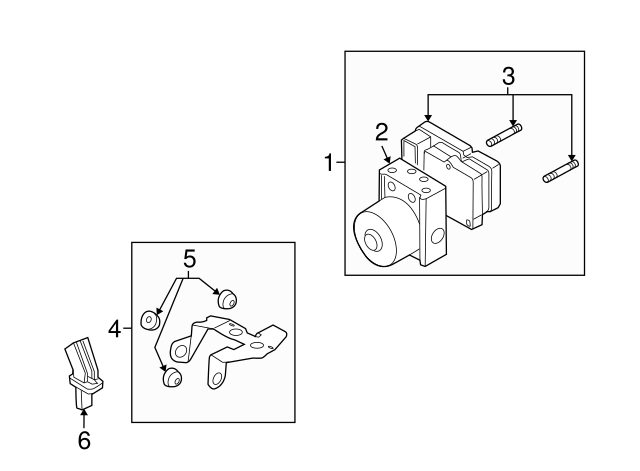 3
2
1
5
4
6