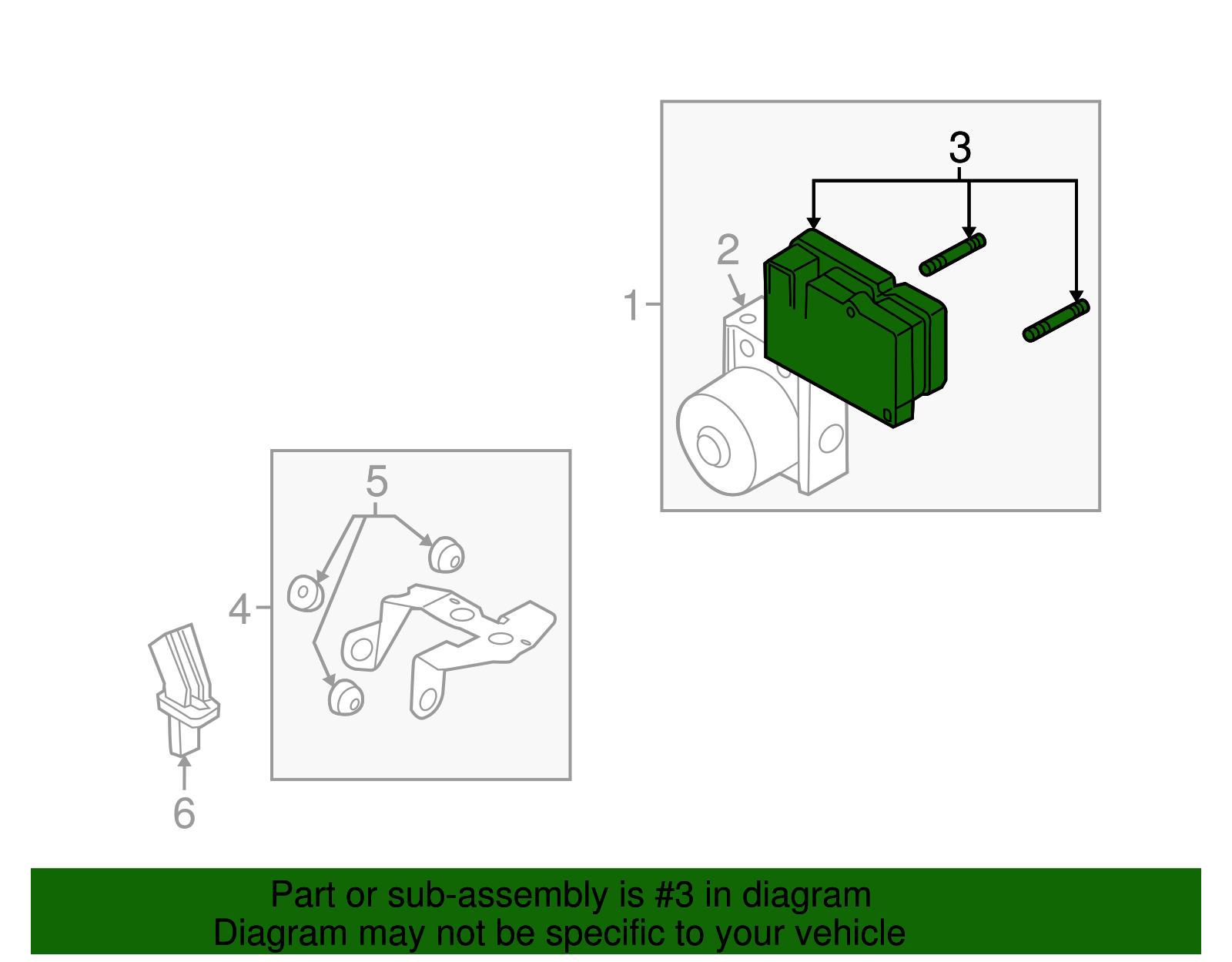 3
2
1
5
4
6
Part or sub-assembly is #3 in diagram
Diagram may not be specific to your vehicle