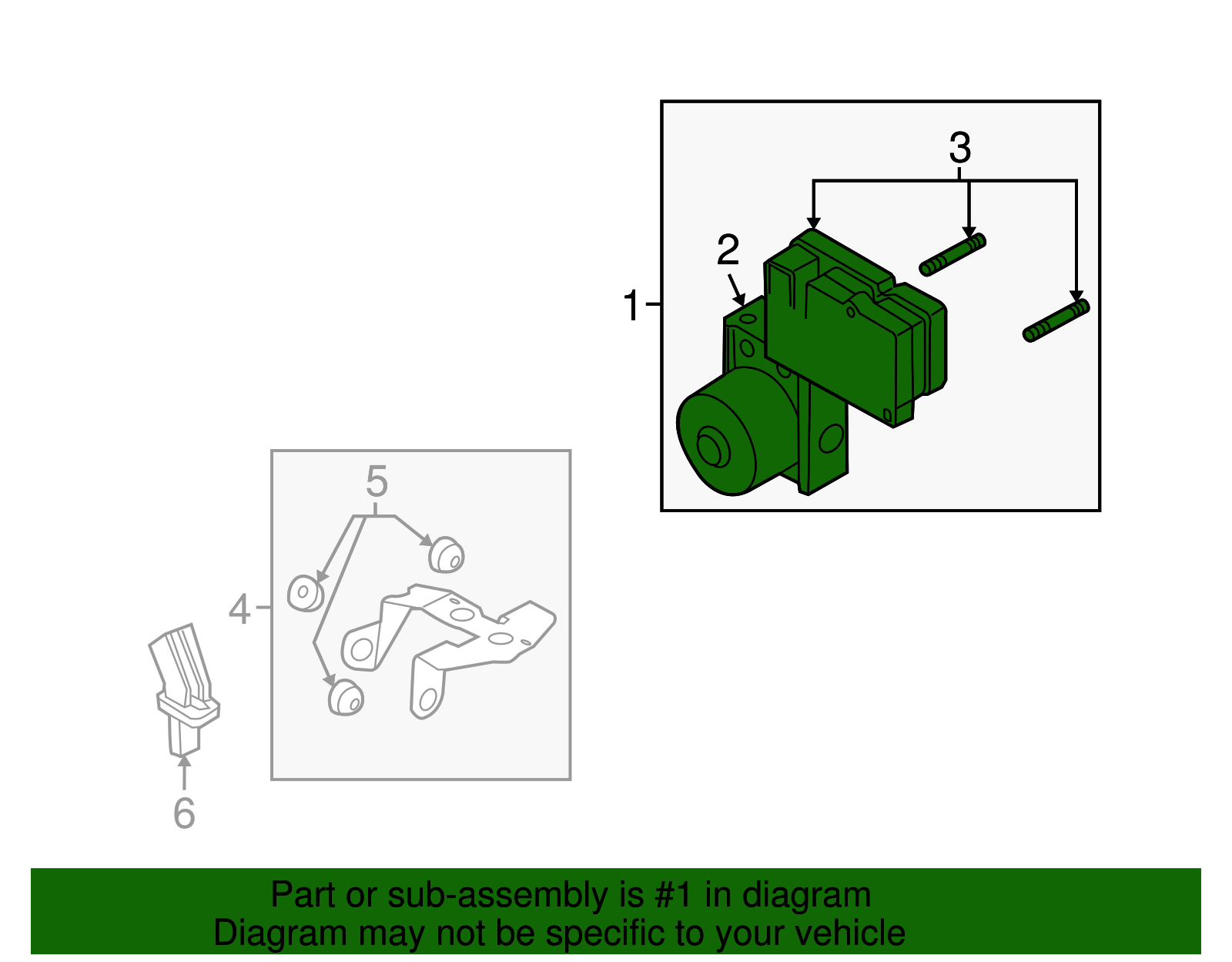 3
2
1
5
4
6
Part or sub-assembly is #1 in diagram
Diagram may not be specific to your vehicle