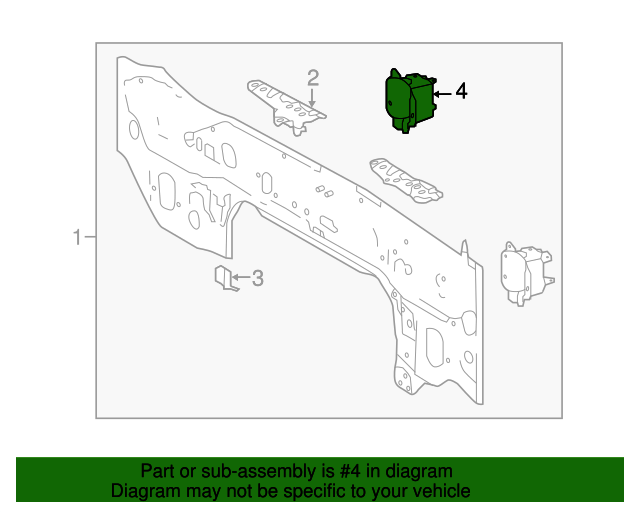 2

4

1

3

Part or sub-assembly is #4 in diagram
Diagram may not be specific to your vehicle