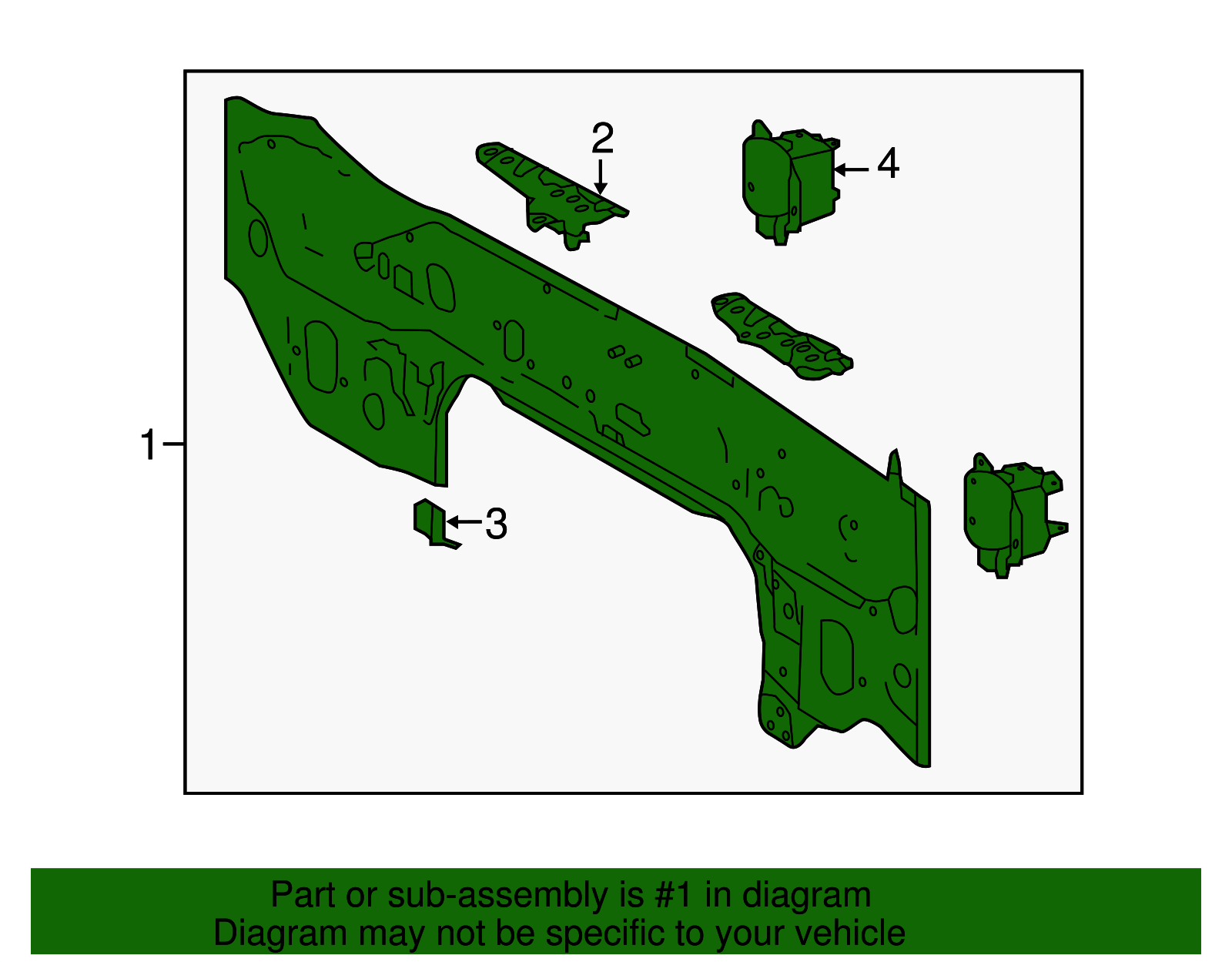 2

4

1

3

Part or sub-assembly is #1 in diagram
Diagram may not be specific to your vehicle