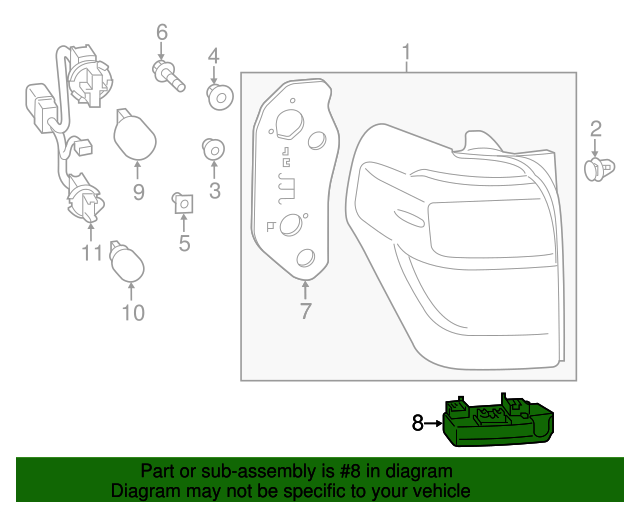 6
4
1
2
9
3
5
11
10
7
8
Part or sub-assembly is #8 in diagram
Diagram may not be specific to your vehicle