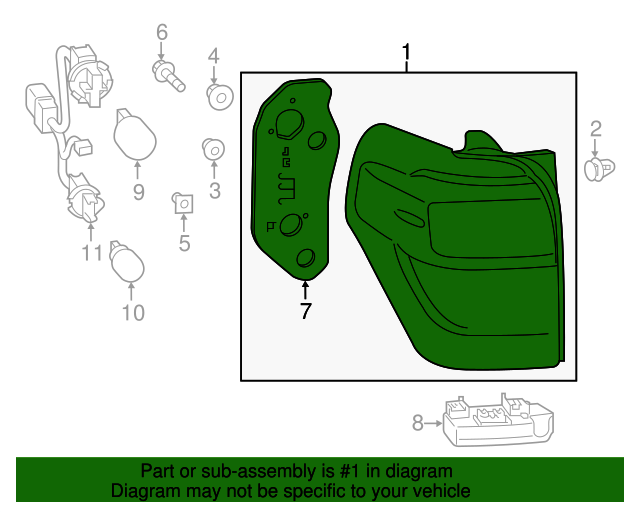 6
4
1
2
9
3
5
11
10
7
8

Part or sub-assembly is #1 in diagram
Diagram may not be specific to your vehicle