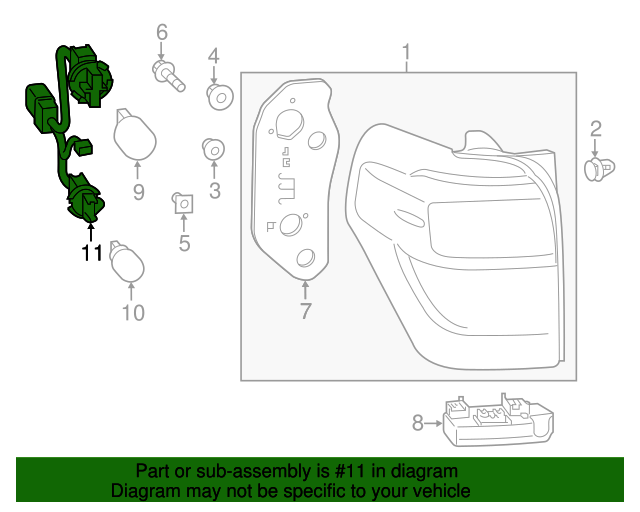 6
4
1
2
9
3
5
11
10
7
8

Part or sub-assembly is #11 in diagram
Diagram may not be specific to your vehicle