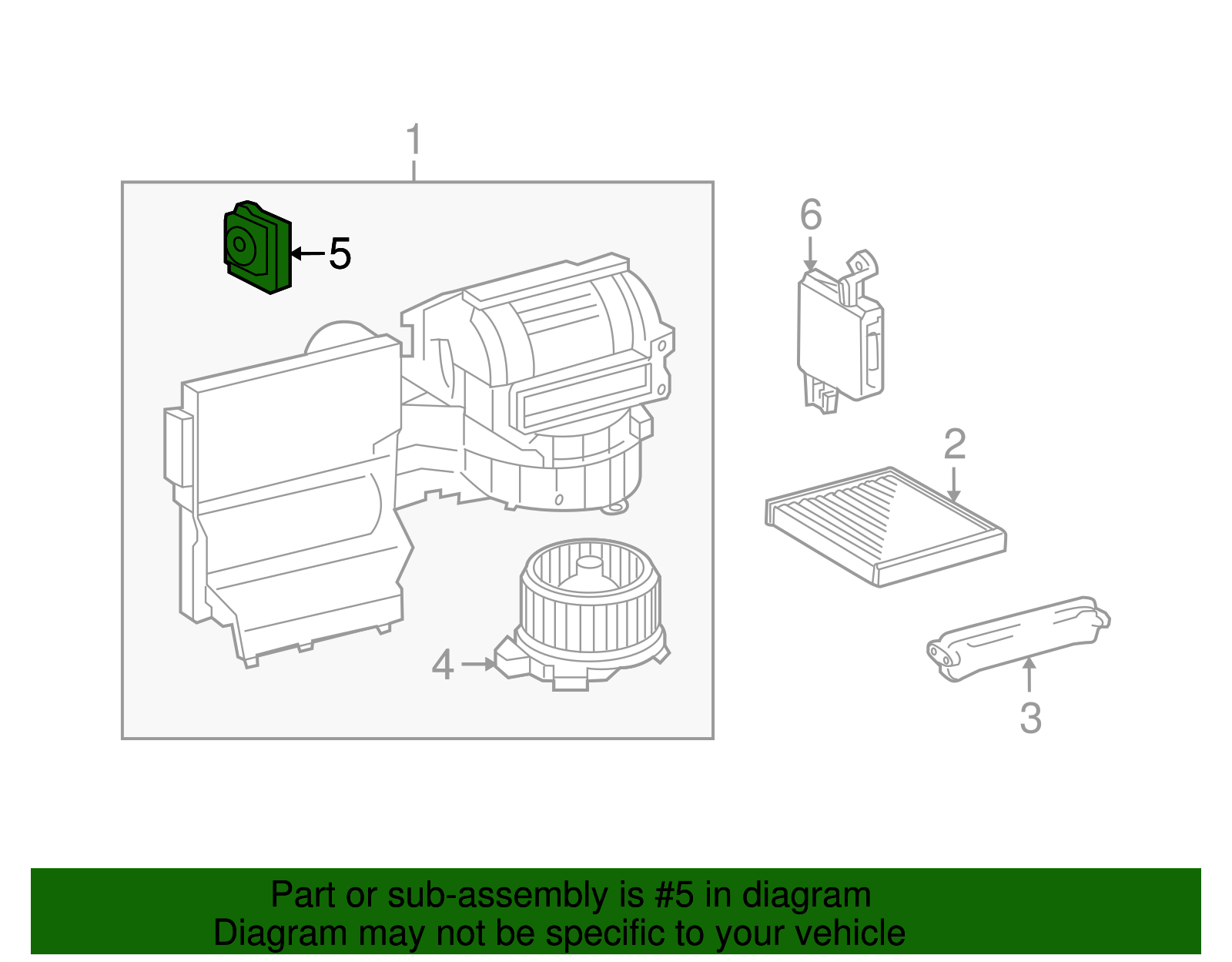 1

5

6

2

4

3

Part or sub-assembly is #5 in diagram
Diagram may not be specific to your vehicle