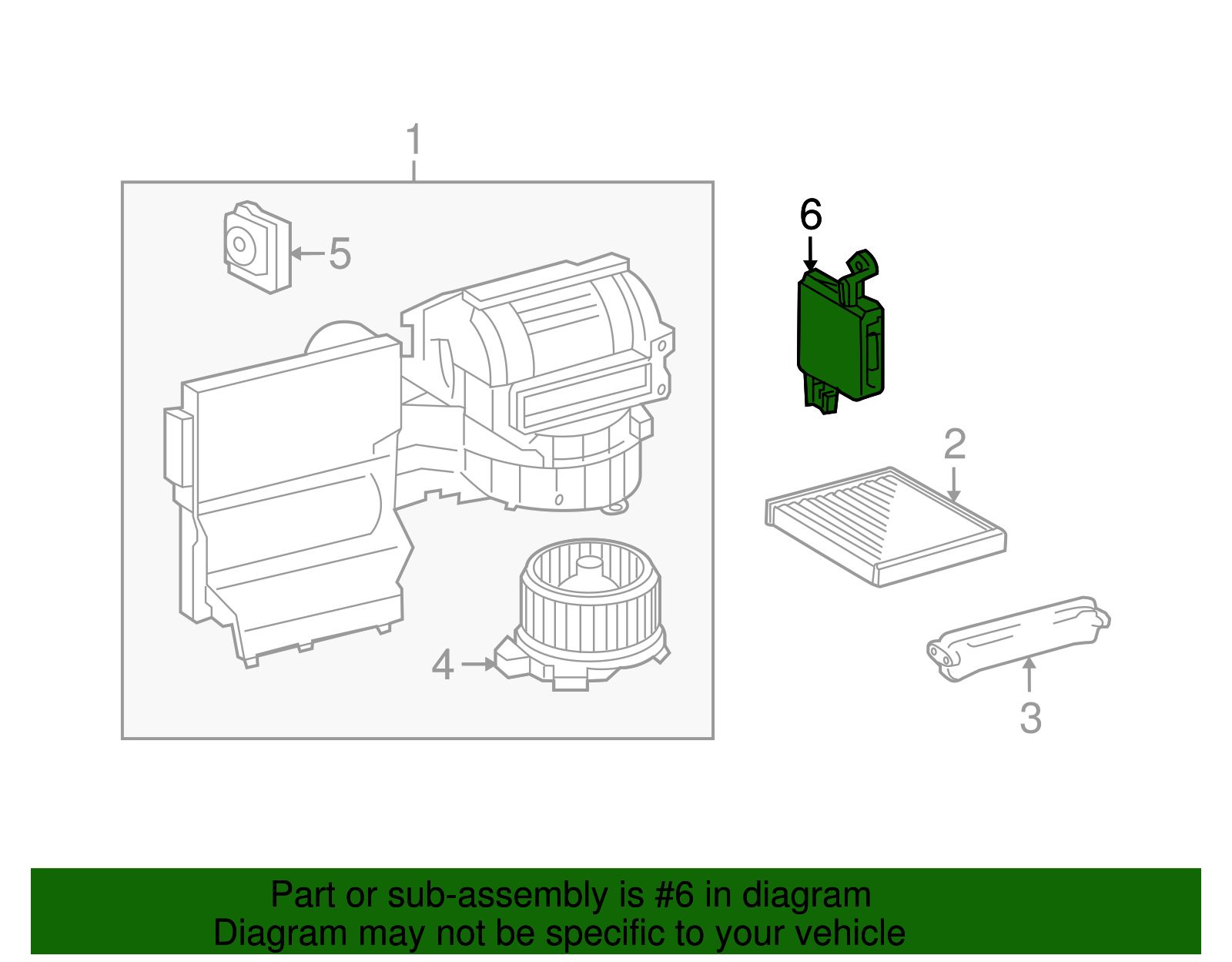 1
5
6
2
4
3

Part or sub-assembly is #6 in diagram
Diagram may not be specific to your vehicle