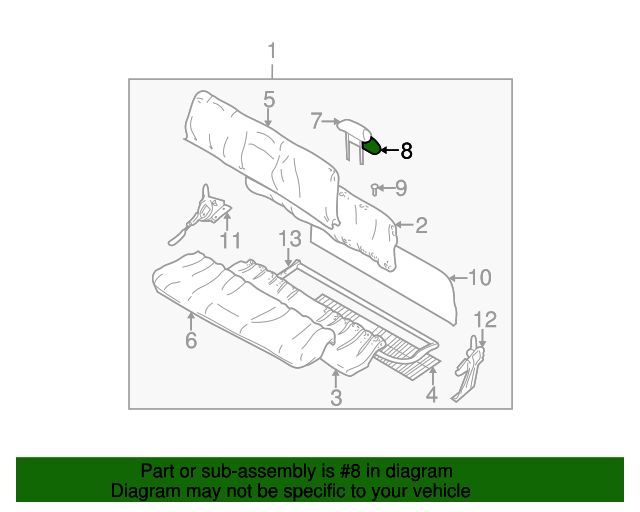 1
5
7
8
9
2
11
13
10
12
6
3
4

Part or sub-assembly is #8 in diagram
Diagram may not be specific to your vehicle