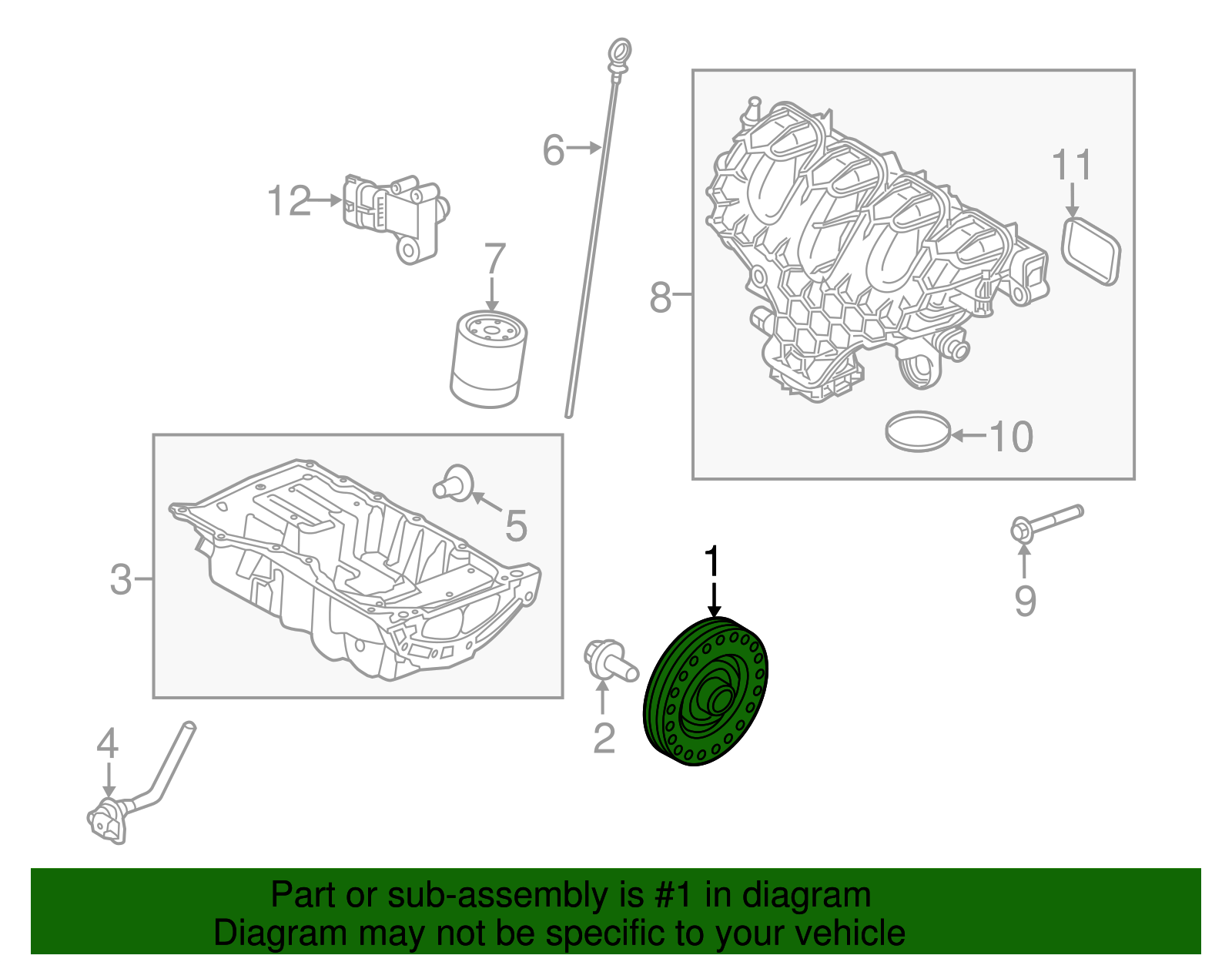 6
12
7
8
11
10
5
3
1
9
2
4

Part or sub-assembly is #1 in diagram
Diagram may not be specific to your vehicle