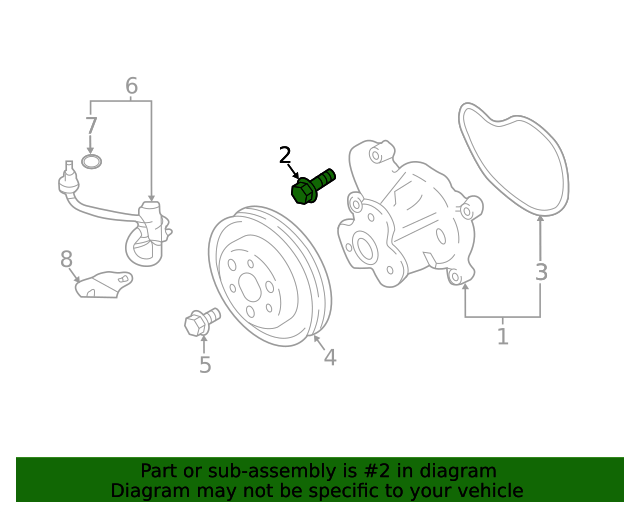 6
7
2
8
3
5
4
1

Part or sub-assembly is #2 in diagram
Diagram may not be specific to your vehicle