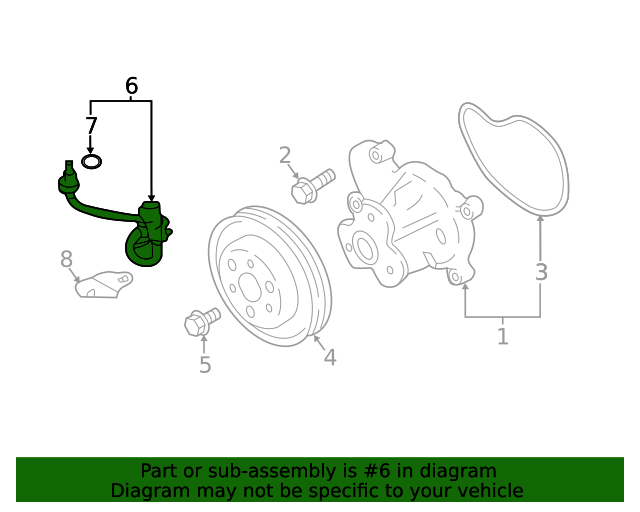 6
7
2
8
3
1
5
4

Part or sub-assembly is #6 in diagram
Diagram may not be specific to your vehicle