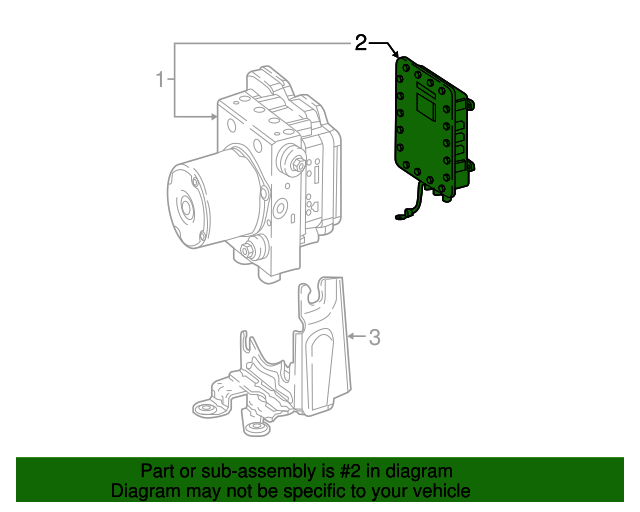 1

2

3

Part or sub-assembly is #2 in diagram
Diagram may not be specific to your vehicle