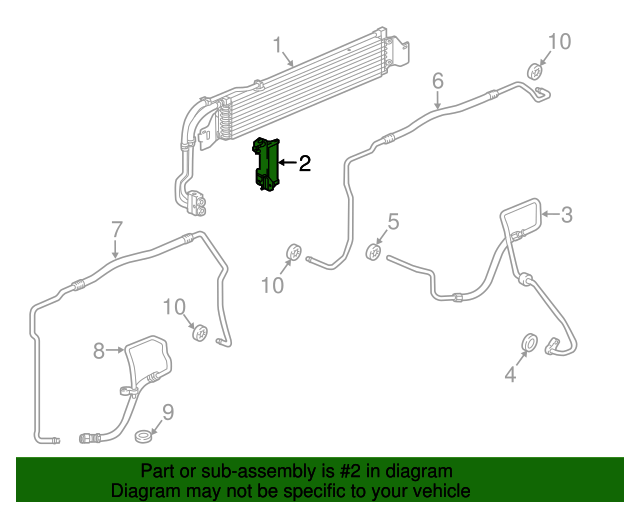 1
10
6
2
3
5
7
10
10
8
4
9

Part or sub-assembly is #2 in diagram
Diagram may not be specific to your vehicle