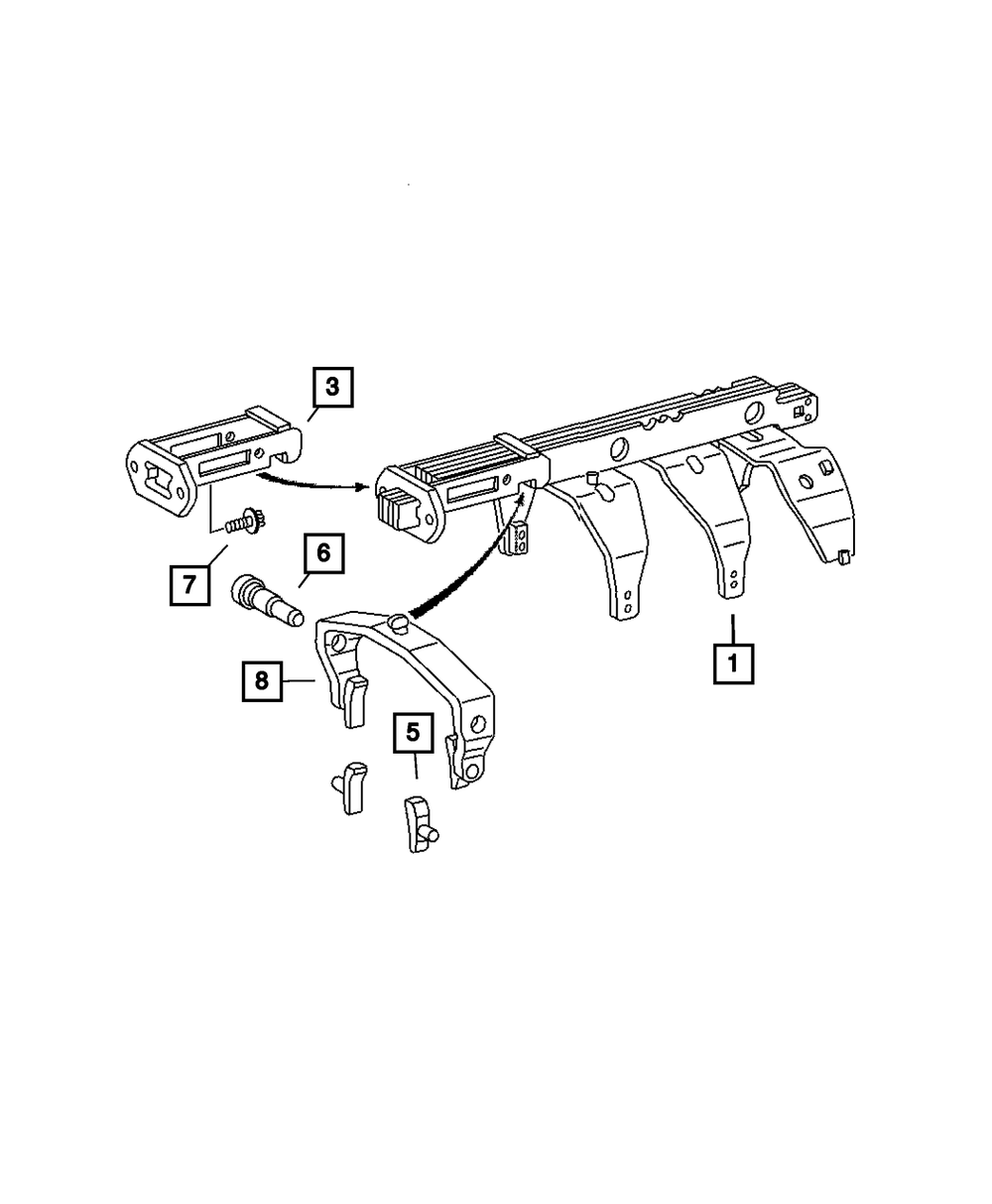 3
7
6
8
5
1