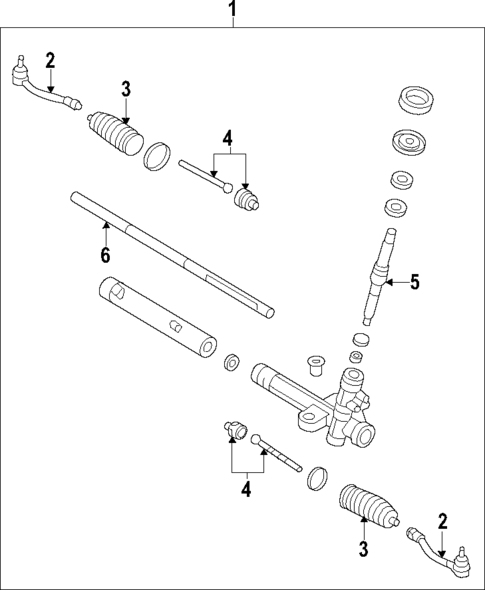 1
2
3
4
6
5
4
3
2