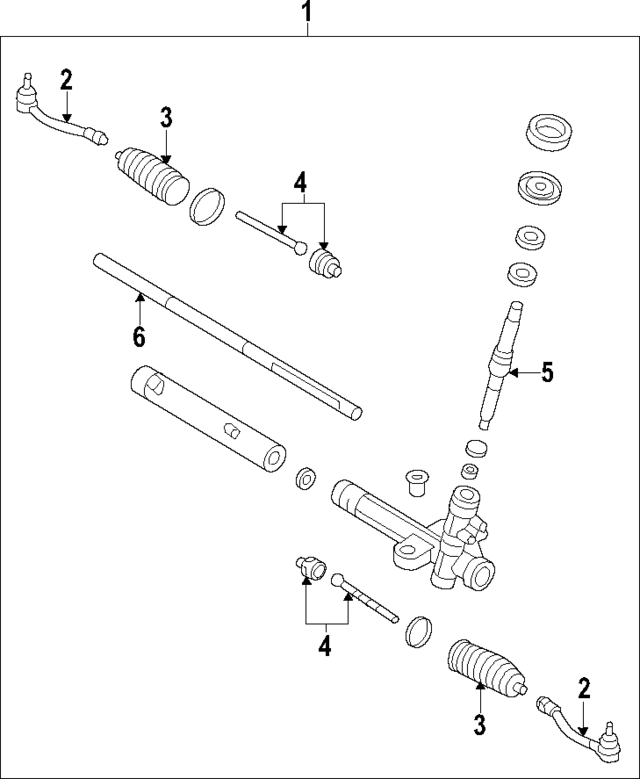 1
2
3
4
6
5
4
3
2