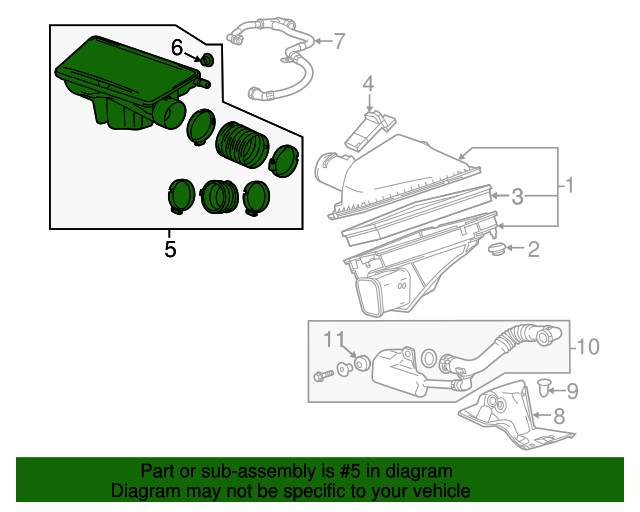 6
7
4
1
3
2
5
11
10
9
8

Part or sub-assembly is #5 in diagram
Diagram may not be specific to your vehicle