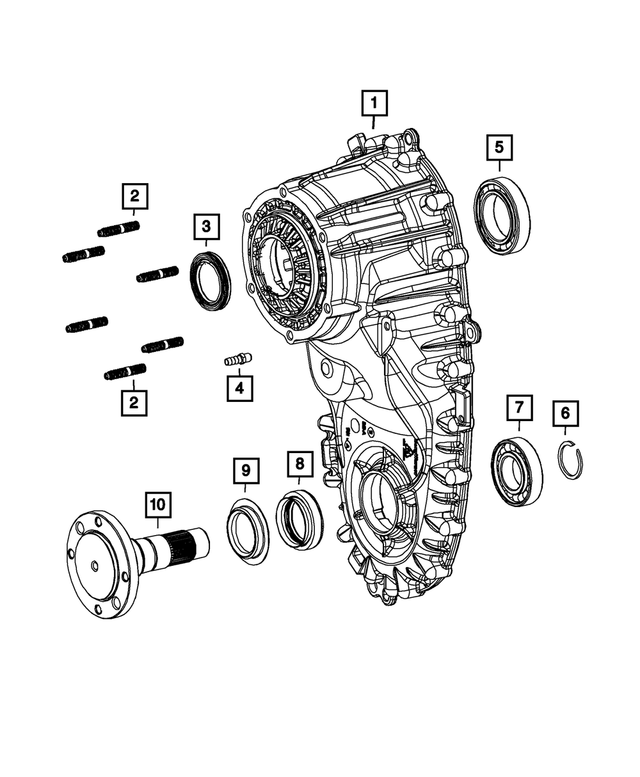 1
5
2
3
4
2
7
6
9
8
10