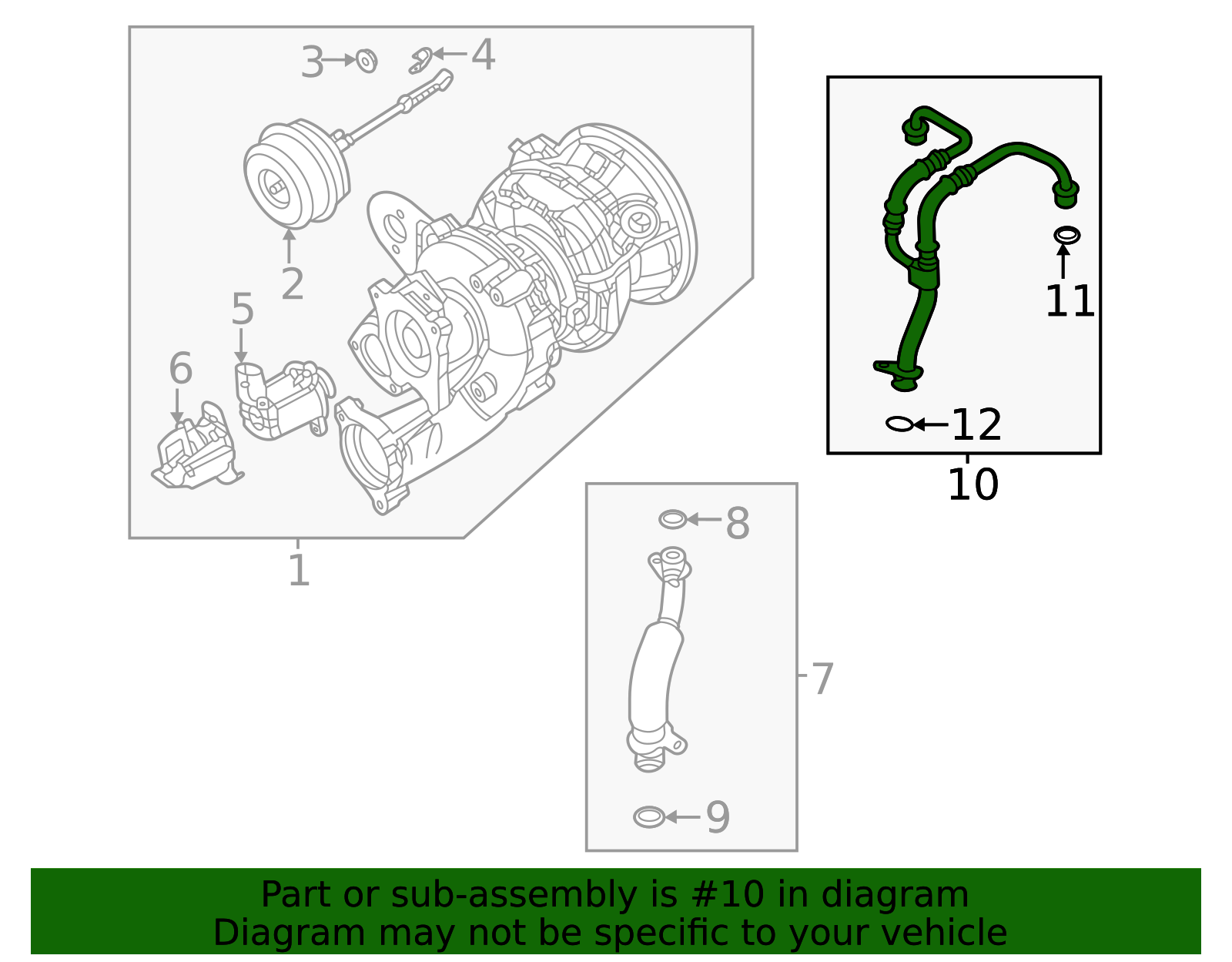 3
4
2
5
6
1
11
12
10
8
7
9

Part or sub-assembly is #10 in diagram
Diagram may not be specific to your vehicle