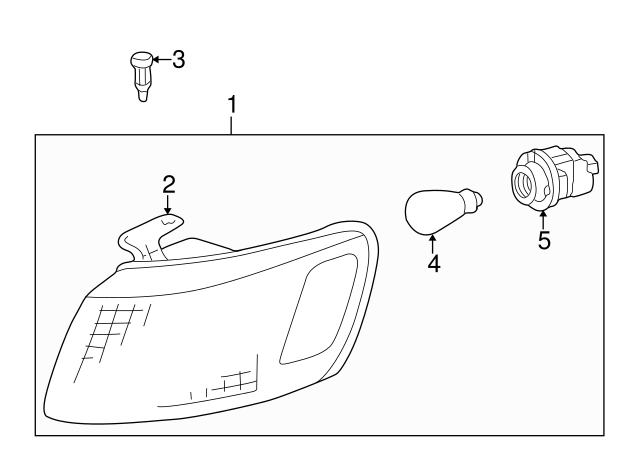 3
1
2
4
5